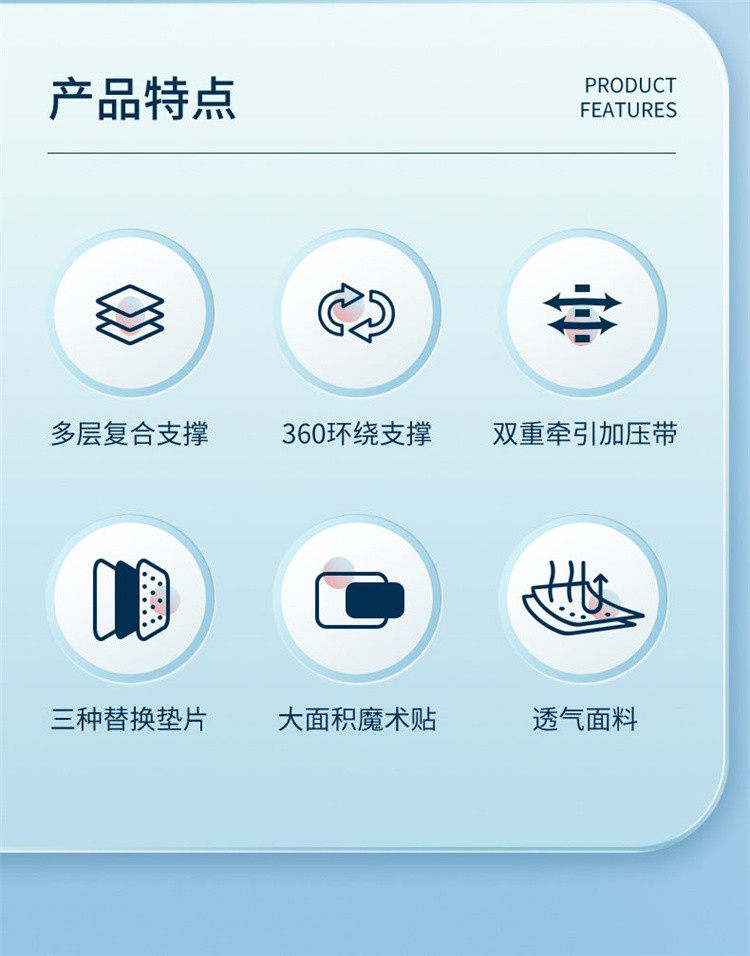 产品特点

PRODUCT
FEATURES

多层复合支撑

360环绕支撑

双重牵引加压带

三种替换垫片

大面积魔术贴

透气面料