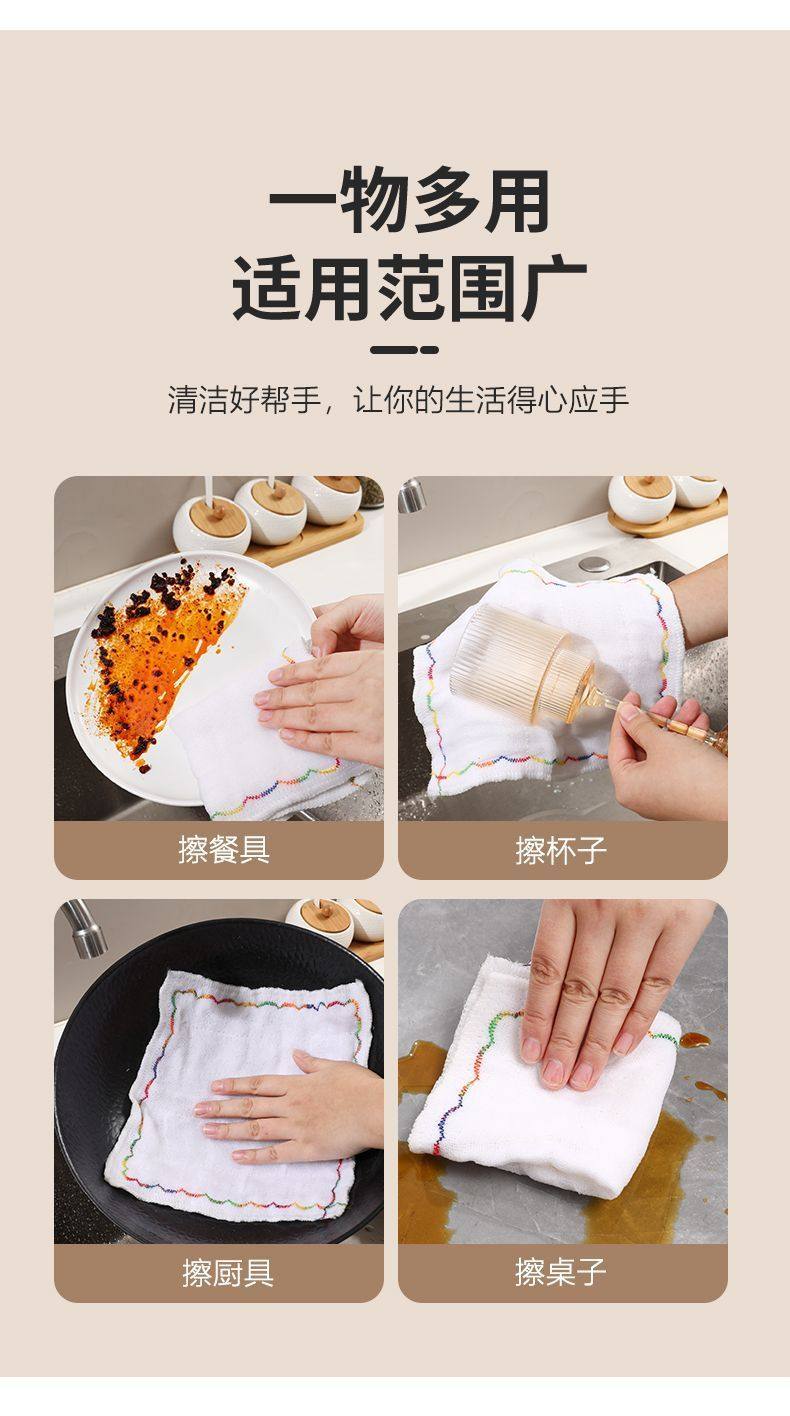 一物多用
适用范围广

清洁好帮手，让你的生活得心应手

擦餐具

擦杯子

擦厨具

擦桌子