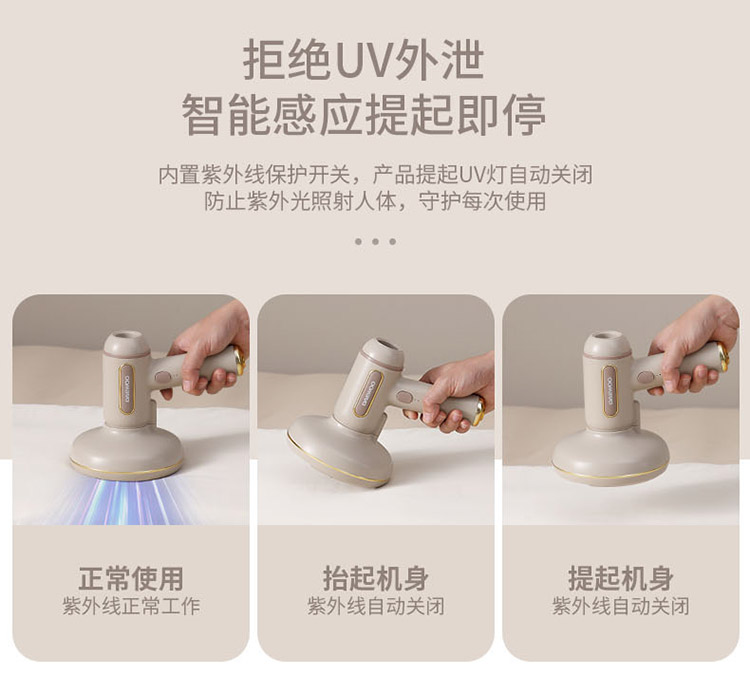 拒绝UV外泄
智能感应提起即停

内置紫外线保护开关，产品提起UV灯自动关闭
防止紫外光照射人体，守护每次使用

正常使用
紫外线正常工作

抬起机身
紫外线自动关闭

提起机身
紫外线自动关闭