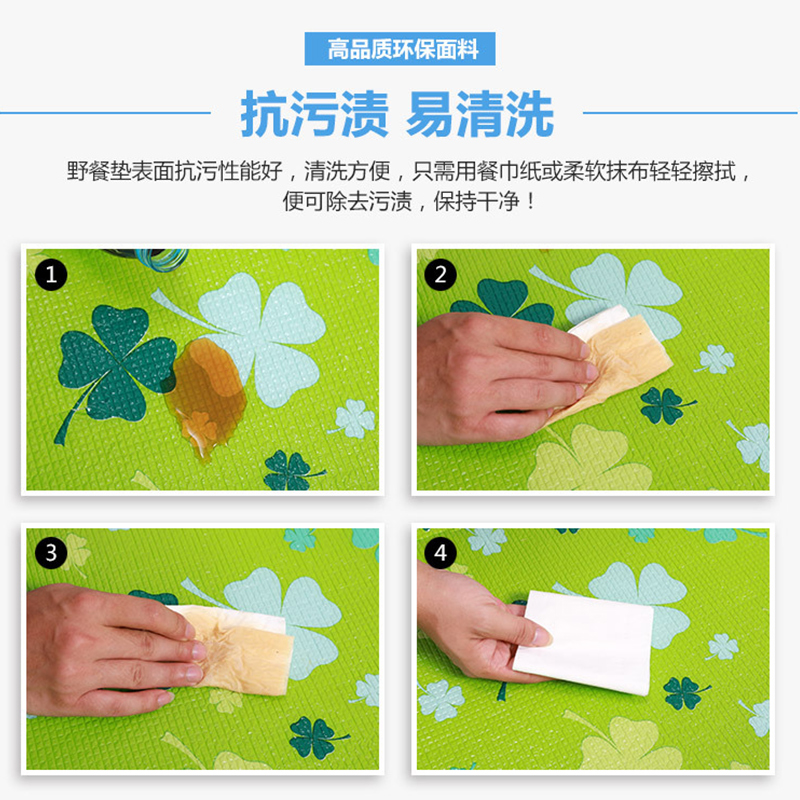 高品质环保面料

抗污渍 易清洗

野餐垫表面抗污性能好，清洗方便，只需用餐巾纸或柔软抹布轻轻擦拭，便可除去污渍，保持干净！

1

2

3

4