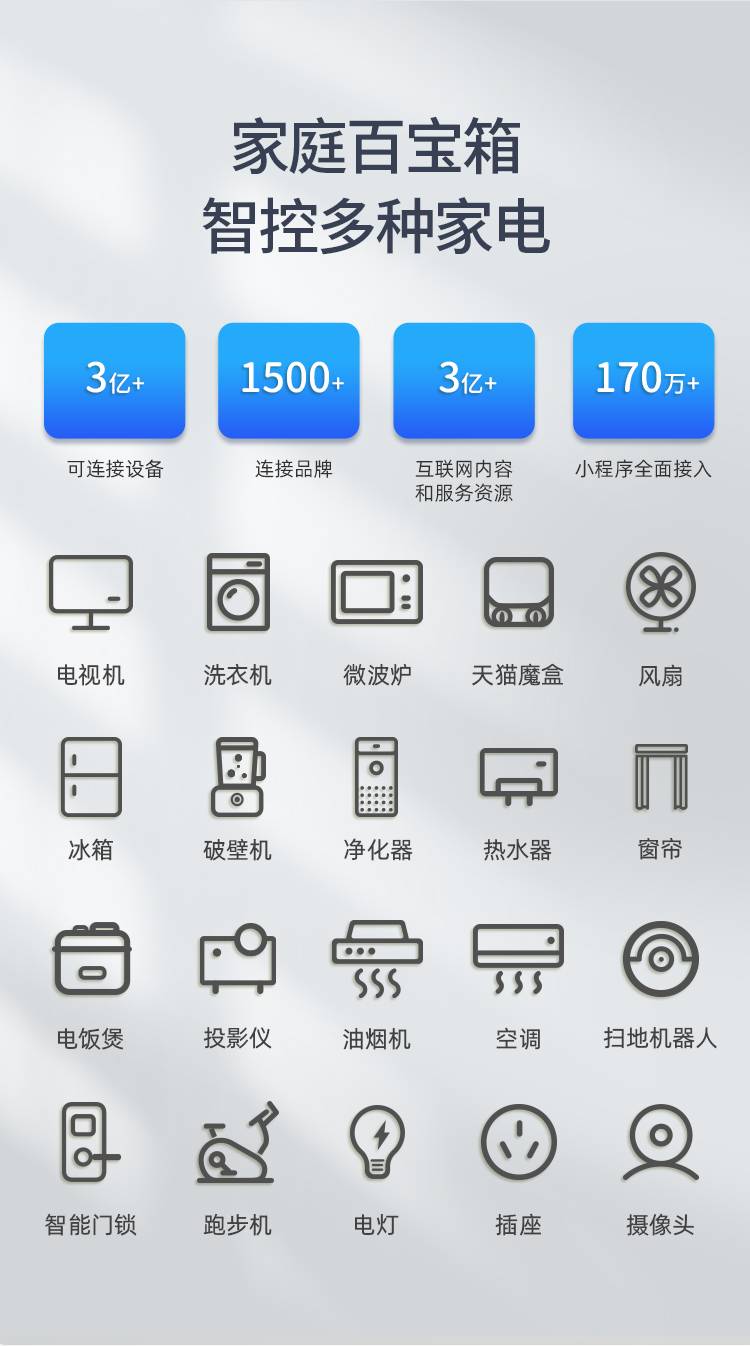 家庭百宝箱
智控多种家电

3亿+
可连接设备

1500+
连接品牌

3亿+
互联网内容
和服务资源

170万+
小程序全面接入

电视机
洗衣机
微波炉
天猫魔盒
风扇

冰箱
破壁机
净化器
热水器
窗帘

电饭煲
投影仪
油烟机
空调
扫地机器人

智能门锁
跑步机
电灯
插座
摄像头