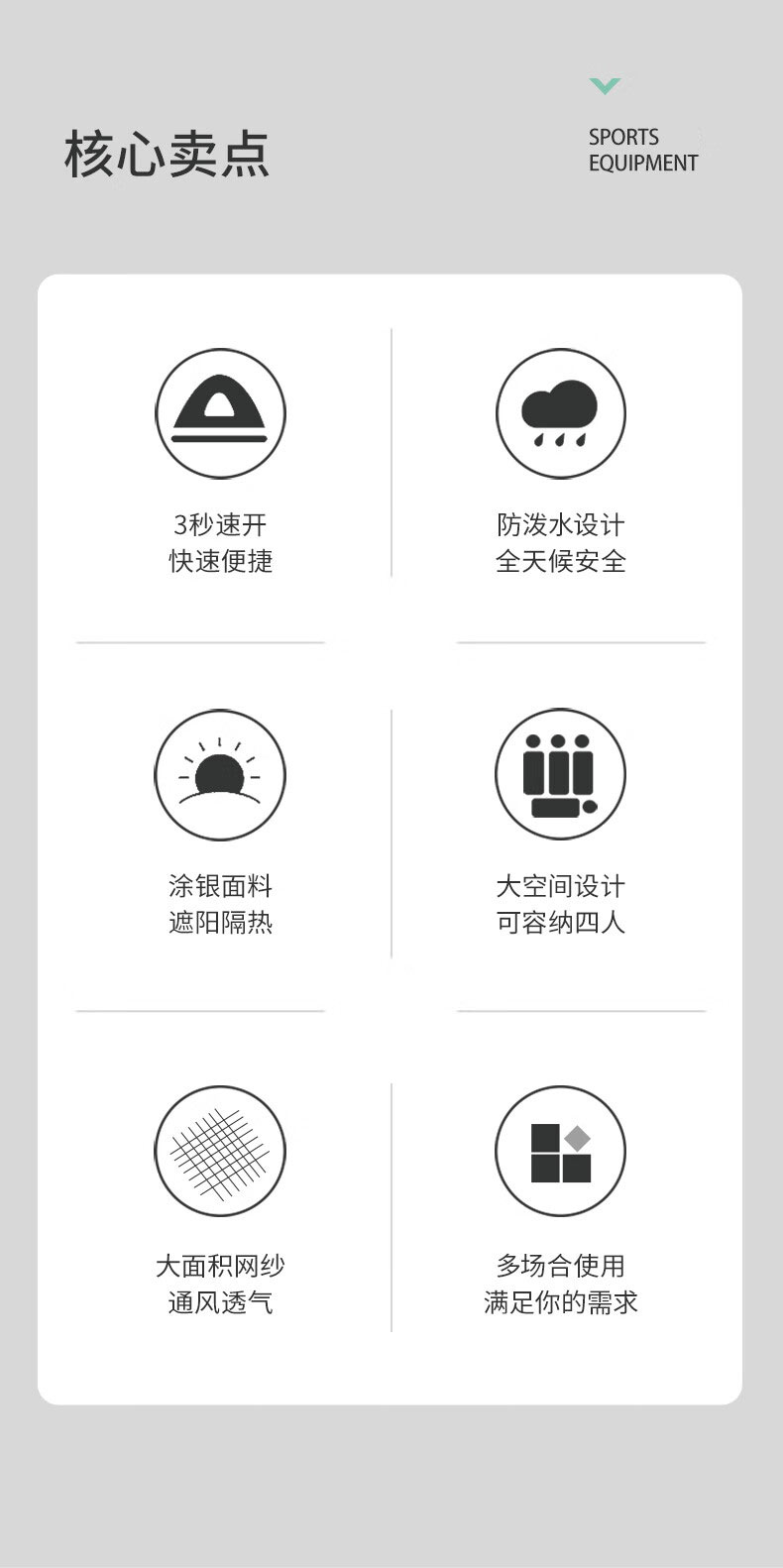 核心卖点

SPORTS
EQUIPMENT

3秒速开
快速便捷

防泼水设计
全天候安全

涂银面料
遮阳隔热

大空间设计
可容纳四人

大面积网纱
通风透气

多场合使用
满足你的需求