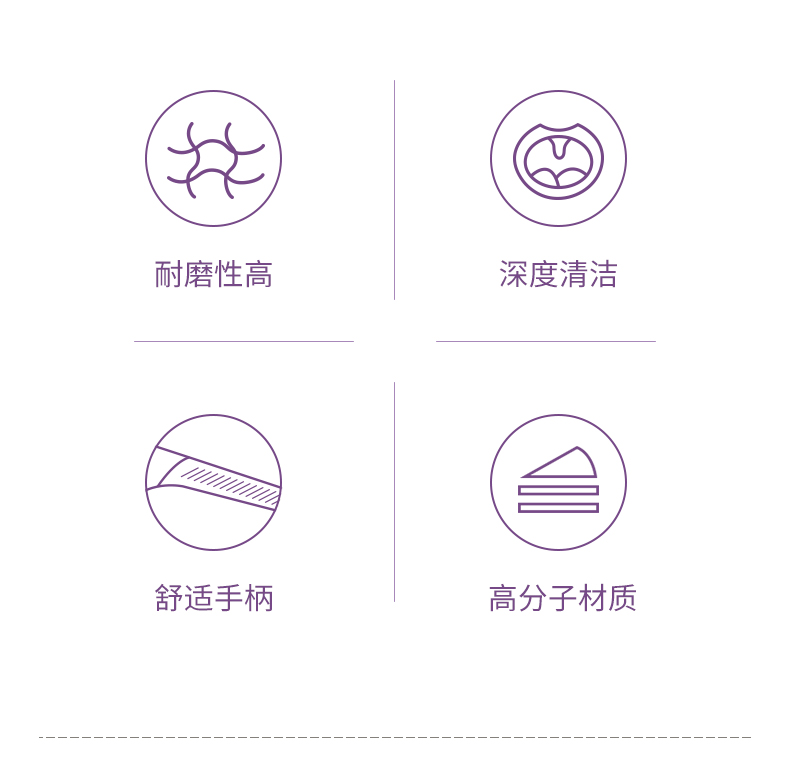 耐磨性高

深度清洁

舒适手柄

高分子材质