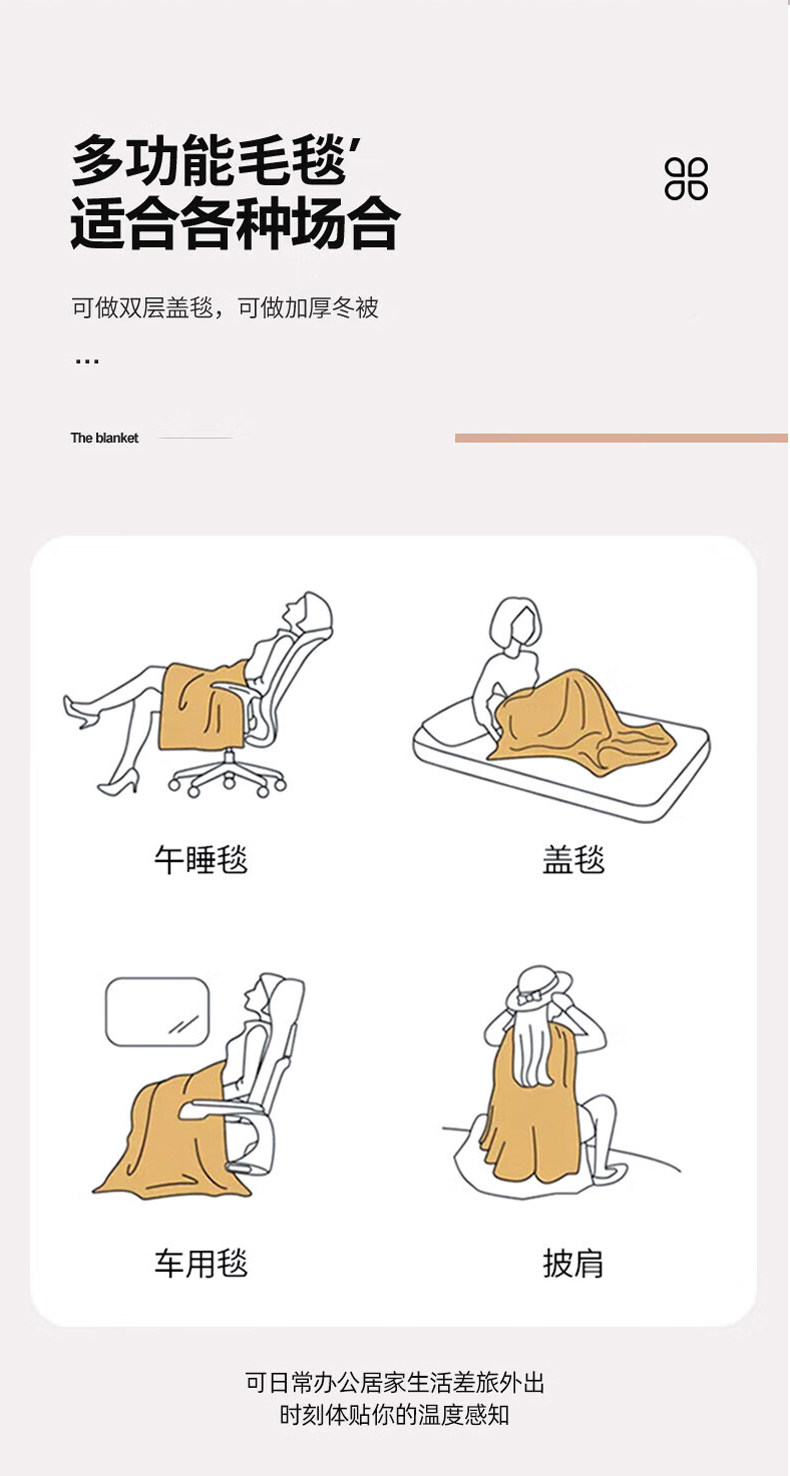 多功能毛毯'
适合各种场合

可做双层盖毯，可做加厚冬被

...

The blanket

午睡毯

盖毯

车用毯

披肩

可日常办公居家生活差旅外出
时刻体贴你的温度感知