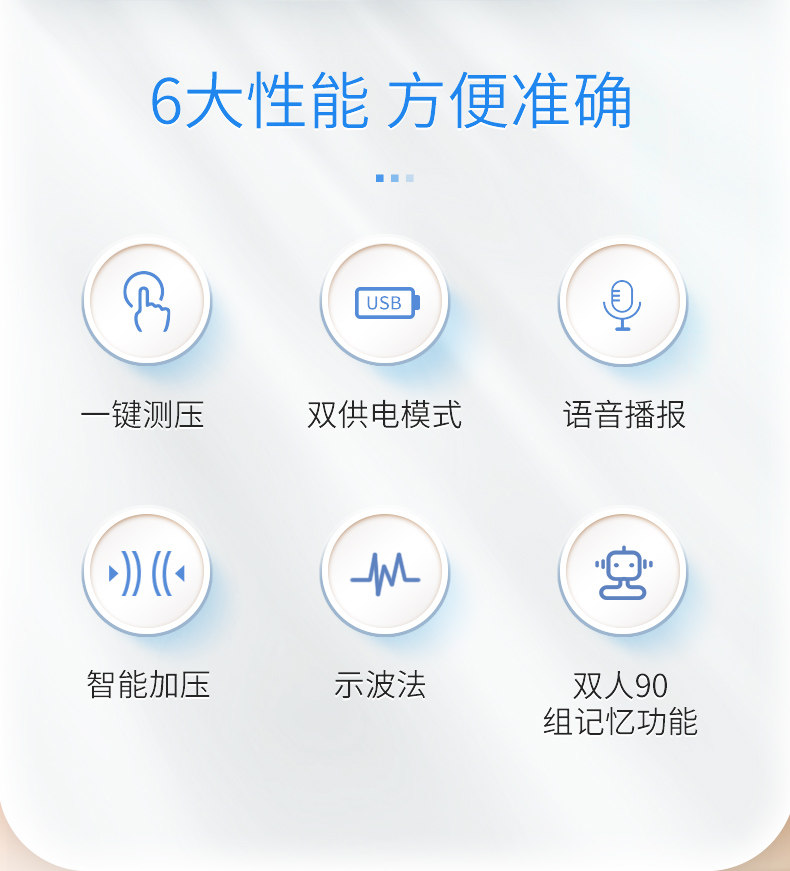 6大性能 方便准确

USB

一键测压

双供电模式

语音播报

智能加压

示波法

双人90
组记忆功能