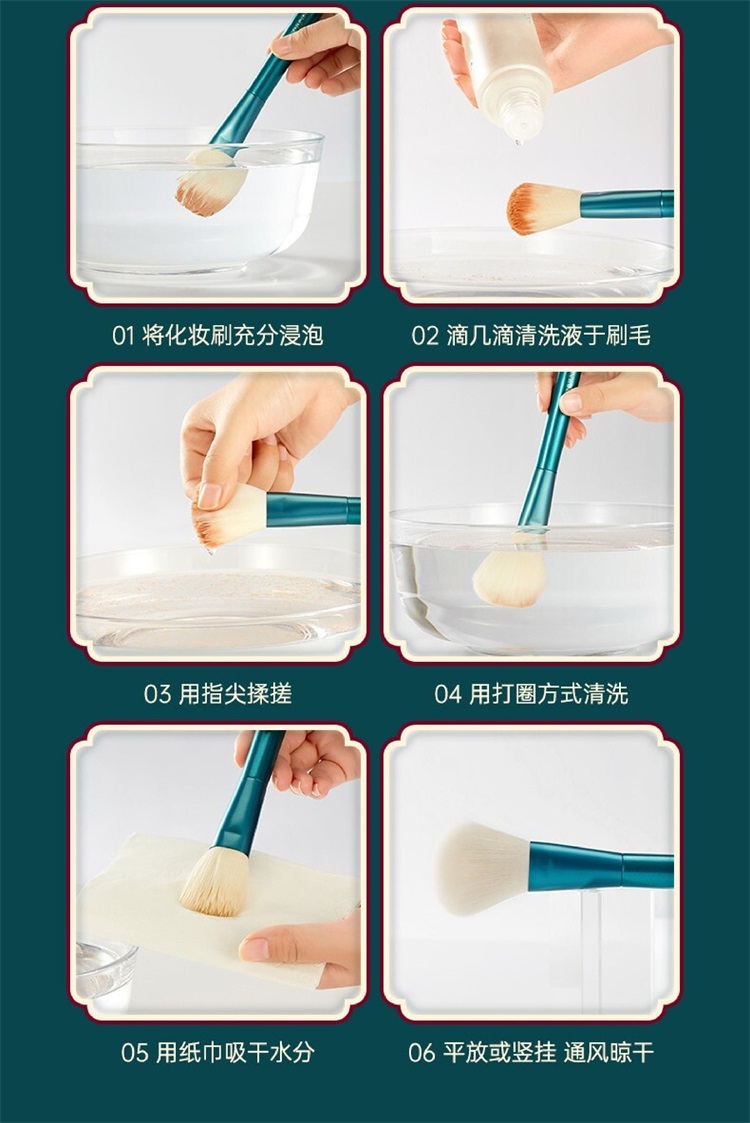 01 将化妆刷充分浸泡

02 滴几滴清洗液于刷毛

03 用指尖揉搓

04 用打圈方式清洗

05 用纸巾吸干水分

06 平放或竖挂 通风晾干