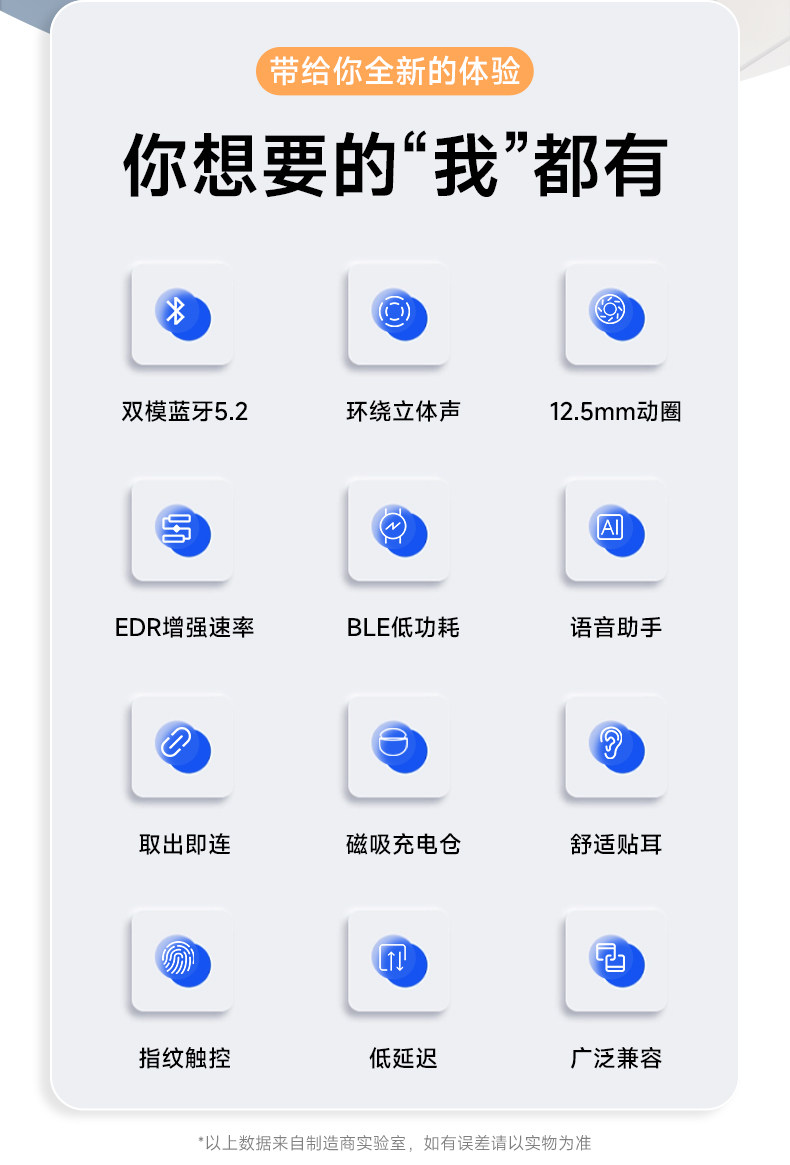 带给你全新的体验

你想要的“我”都有

双模蓝牙5.2

环绕立体声

12.5mm动圈

EDR增强速率

BLE低功耗

语音助手

取出即连

磁吸充电仓

舒适贴耳

指纹触控

低延迟

广泛兼容

*以上数据来自制造商实验室，如有误差请以实物为准