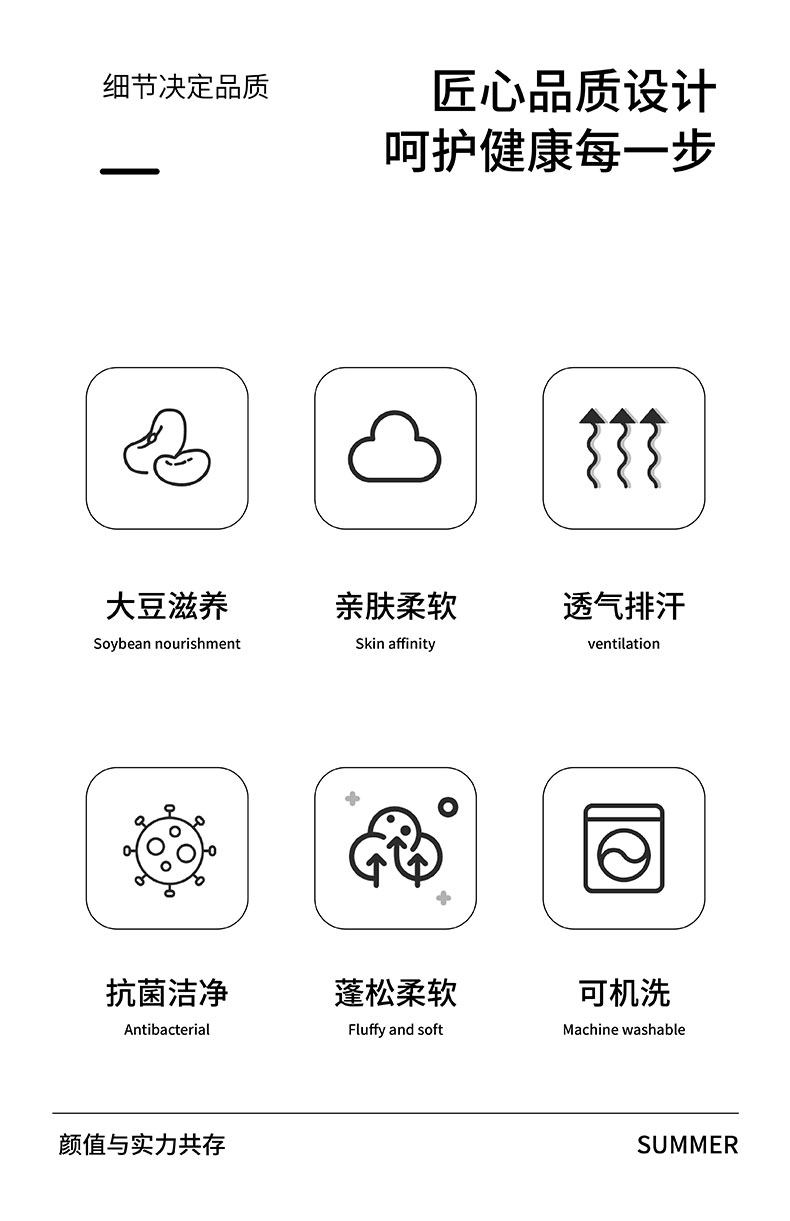 细节决定品质

匠心品质设计
呵护健康每一步

大豆滋养
Soybean nourishment

亲肤柔软
Skin affinity

透气排汗
ventilation

抗菌洁净
Antibacterial

蓬松柔软
Fluffy and soft

可机洗
Machine washable

颜值与实力共存

SUMMER