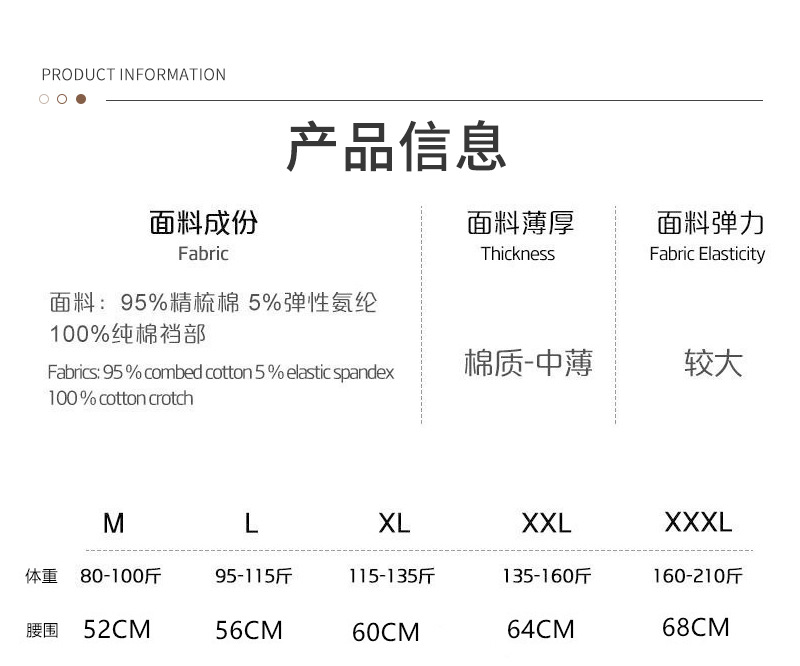 PRODUCT INFORMATION

产品信息

面料成份
Fabric

面料：95%精梳棉 5%弹性氨纶
100%纯棉裆部

Fabrics: 95 % combed cotton 5 % elastic spandex
100 % cotton crotch

面料薄厚
Thickness

棉质-中薄

面料弹力
Fabric Elasticity

较大

|  | M | L | XL | XXL | XXXL |
|---|---|---|---|---|---|
| 体重 | 80-100斤 | 95-115斤 | 115-135斤 | 135-160斤 | 160-210斤 |
| 腰围 | 52CM | 56CM | 60CM | 64CM | 68CM |