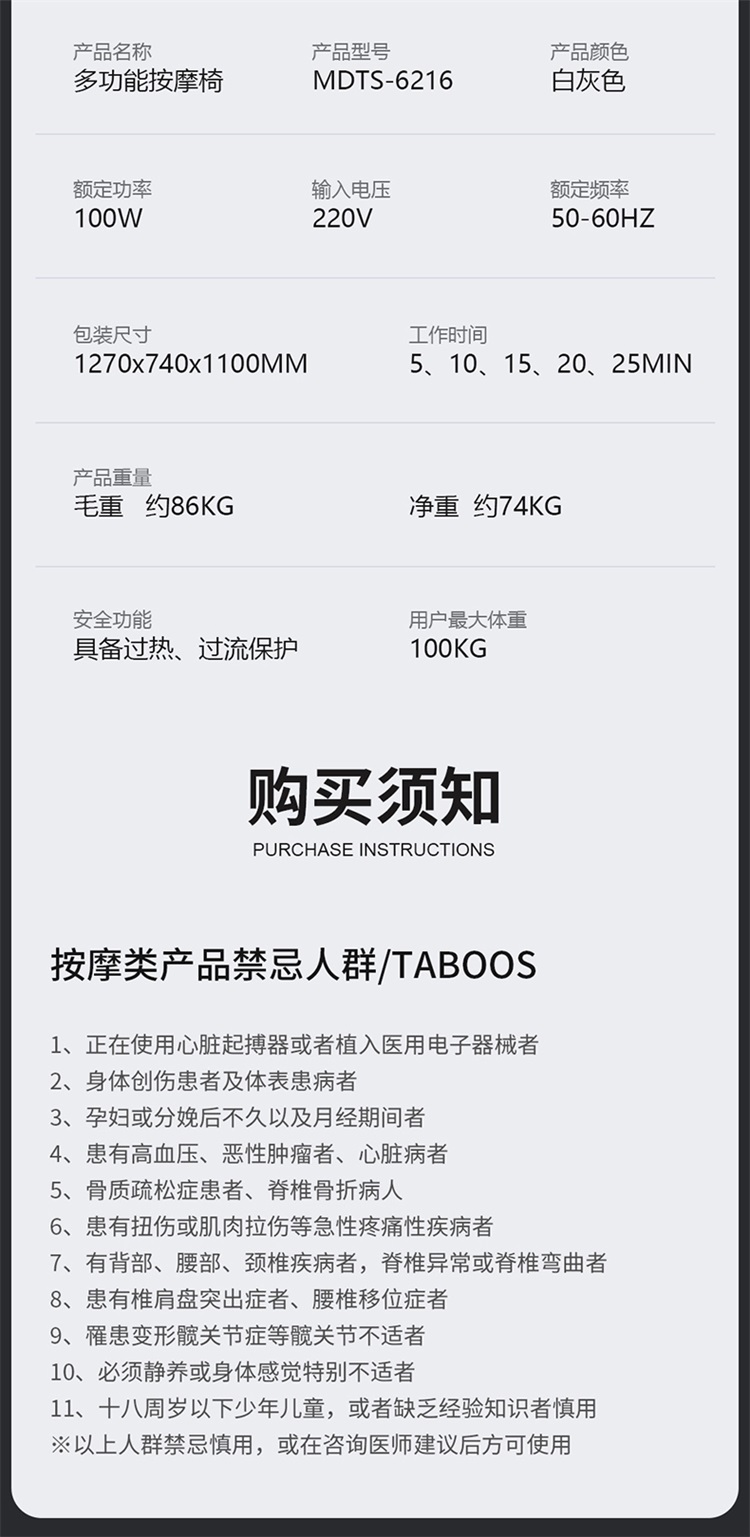 产品名称
多功能按摩椅

产品型号
MDTS-6216

产品颜色
白灰色

额定功率
100W

输入电压
220V

额定频率
50-60HZ

包装尺寸
1270x740x1100MM

工作时间
5、10、15、20、25MIN

产品重量
毛重 约86KG

净重 约74KG

安全功能
具备过热、过流保护

用户最大体重
100KG

购买须知
PURCHASE INSTRUCTIONS

按摩类产品禁忌人群/TABOOS

1、正在使用心脏起搏器或者植入医用电子器械者
2、身体创伤患者及体表患病者
3、孕妇或分娩后不久以及月经期间者
4、患有高血压、恶性肿瘤者、心脏病者
5、骨质疏松症患者、脊椎骨折病人
6、患有扭伤或肌肉拉伤等急性疼痛性疾病者
7、有背部、腰部、颈椎疾病者，脊椎异常或脊椎弯曲者
8、患有椎肩盘突出症者、腰椎移位症者
9、罹患变形髋关节症等髋关节不适者
10、必须静养或身体感觉特别不适者
11、十八周岁以下少年儿童，或者缺乏经验知识者慎用
※以上人群禁忌慎用，或在咨询医师建议后方可使用