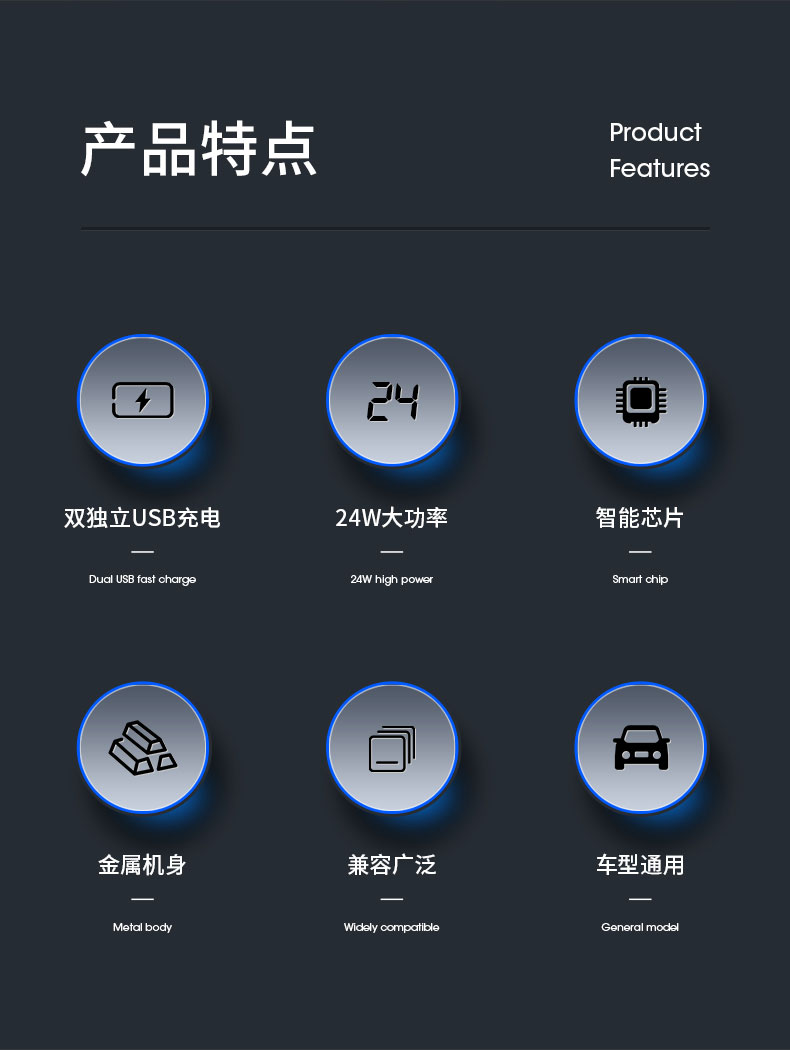 产品特点

Product
Features

24

双独立USB充电

—

Dual USB fast charge

24W大功率

—

24W high power

智能芯片

—

Smart chip

金属机身

—

Metal body

兼容广泛

—

Widely compatible

车型通用

—

General model