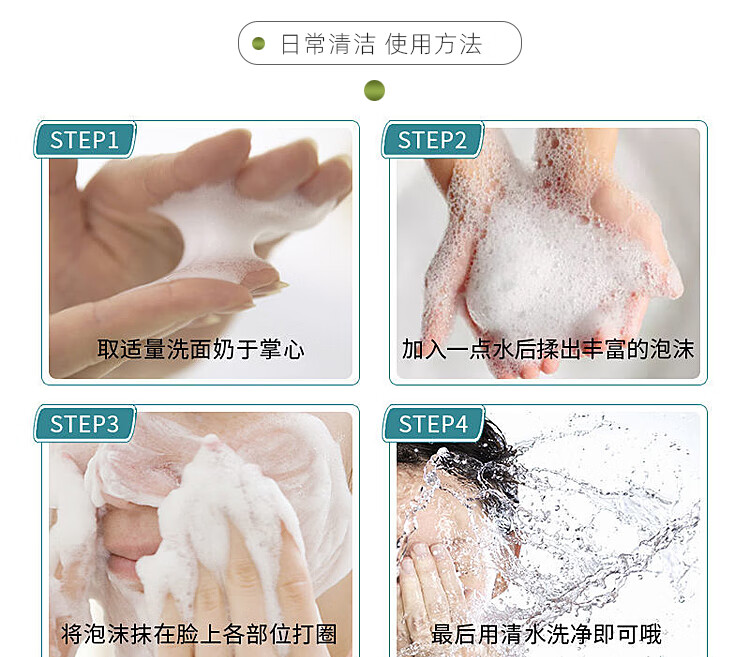 日常清洁 使用方法

STEP1
取适量洗面奶于掌心

STEP2
加入一点水后揉出丰富的泡沫

STEP3
将泡沫抹在脸上各部位打圈

STEP4
最后用清水洗净即可哦