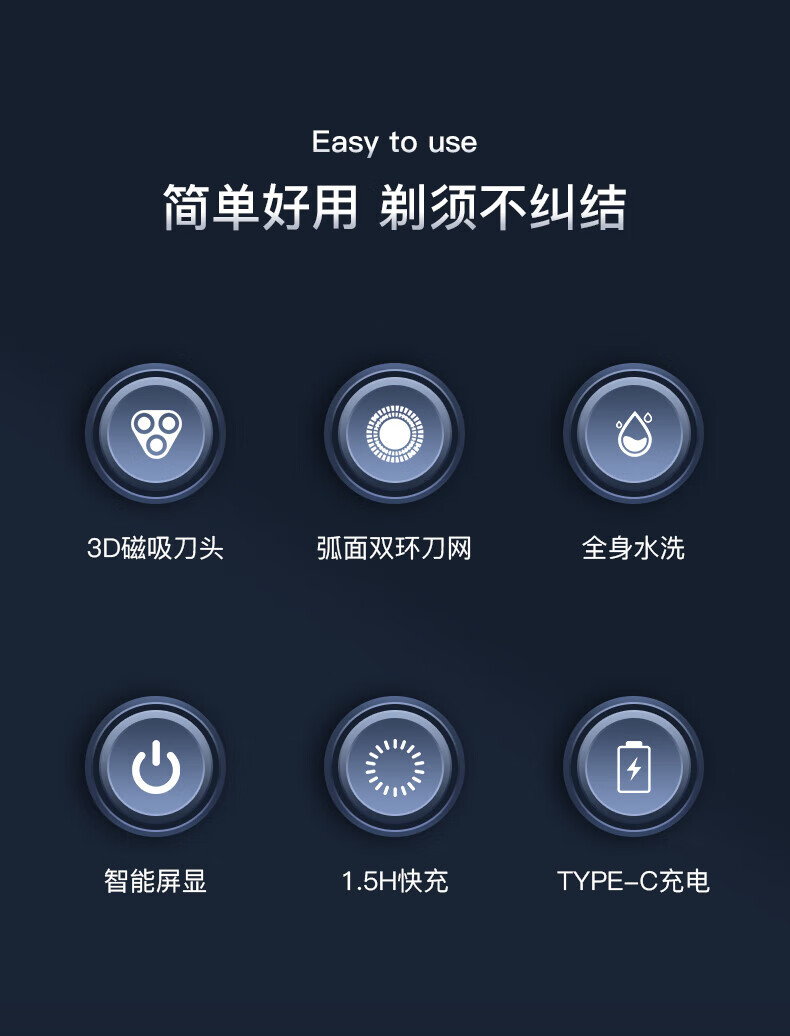 Easy to use

简单好用 剃须不纠结

3D磁吸刀头

弧面双环刀网

全身水洗

智能屏显

1.5H快充

TYPE-C充电