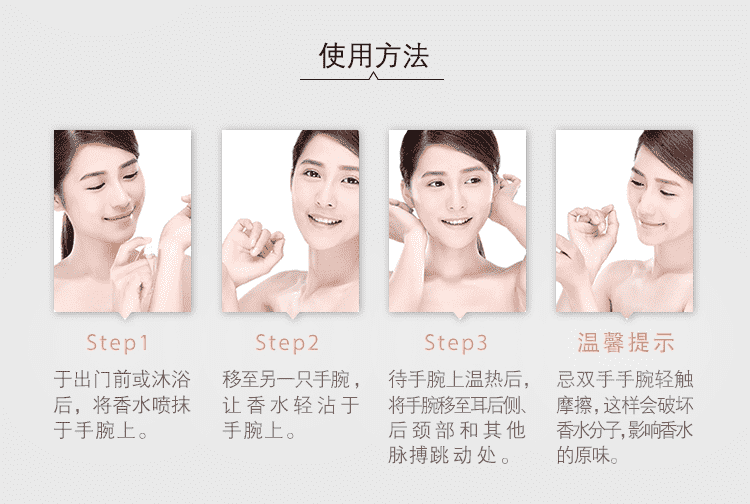 使用方法

Step1

于出门前或沐浴后，将香水喷抹于手腕上。

Step2

移至另一只手腕，让香水轻沾于手腕上。

Step3

待手腕上温热后，将手腕移至耳后侧、后颈部和其他脉搏跳动处。

温馨提示

忌双手手腕轻触摩擦，这样会破坏香水分子，影响香水的原味。